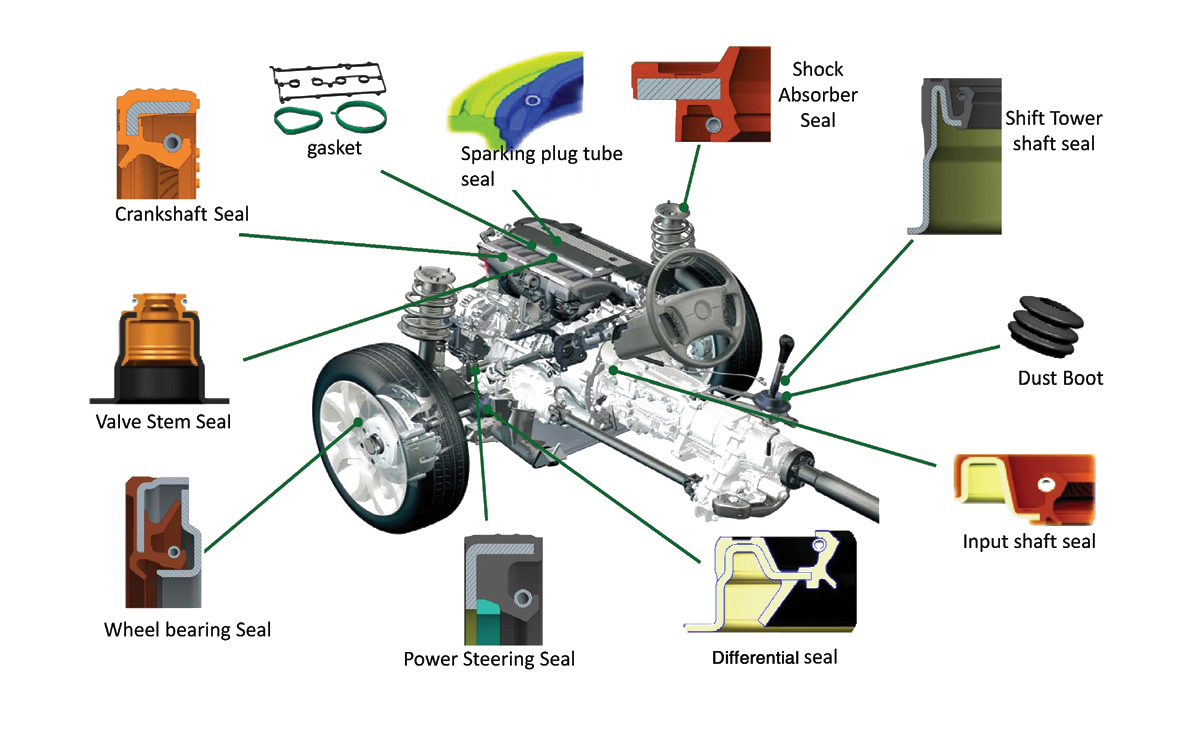 gasket

Sparking plug tube seal

Shock Absorber Seal

Shift Tower shaft seal

Crankshaft Seal

Valve Stem Seal

Dust Boot

Input shaft seal

Wheel bearing Seal

Power Steering Seal

Differential seal